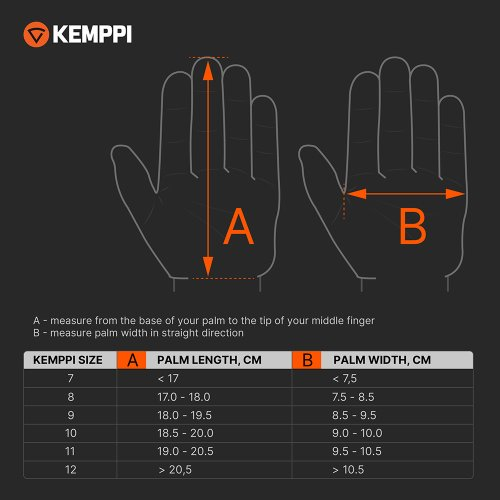 KEMPPI

A

B

A - measure from the base of your palm to the tip of your middle finger
B - measure palm width in straight direction

| KEMPPI SIZE | A PALM LENGTH, CM | B PALM WIDTH, CM |
|---|---|---|
| 7 | < 17 | < 7,5 |
| 8 | 17.0 - 18.0 | 7.5 - 8.5 |
| 9 | 18.0 - 19.5 | 8.5 - 9.5 |
| 10 | 18.5 - 20.0 | 9.0 - 10.0 |
| 11 | 19.0 - 20.5 | 9.5 - 10.5 |
| 12 | > 20,5 | > 10.5 |